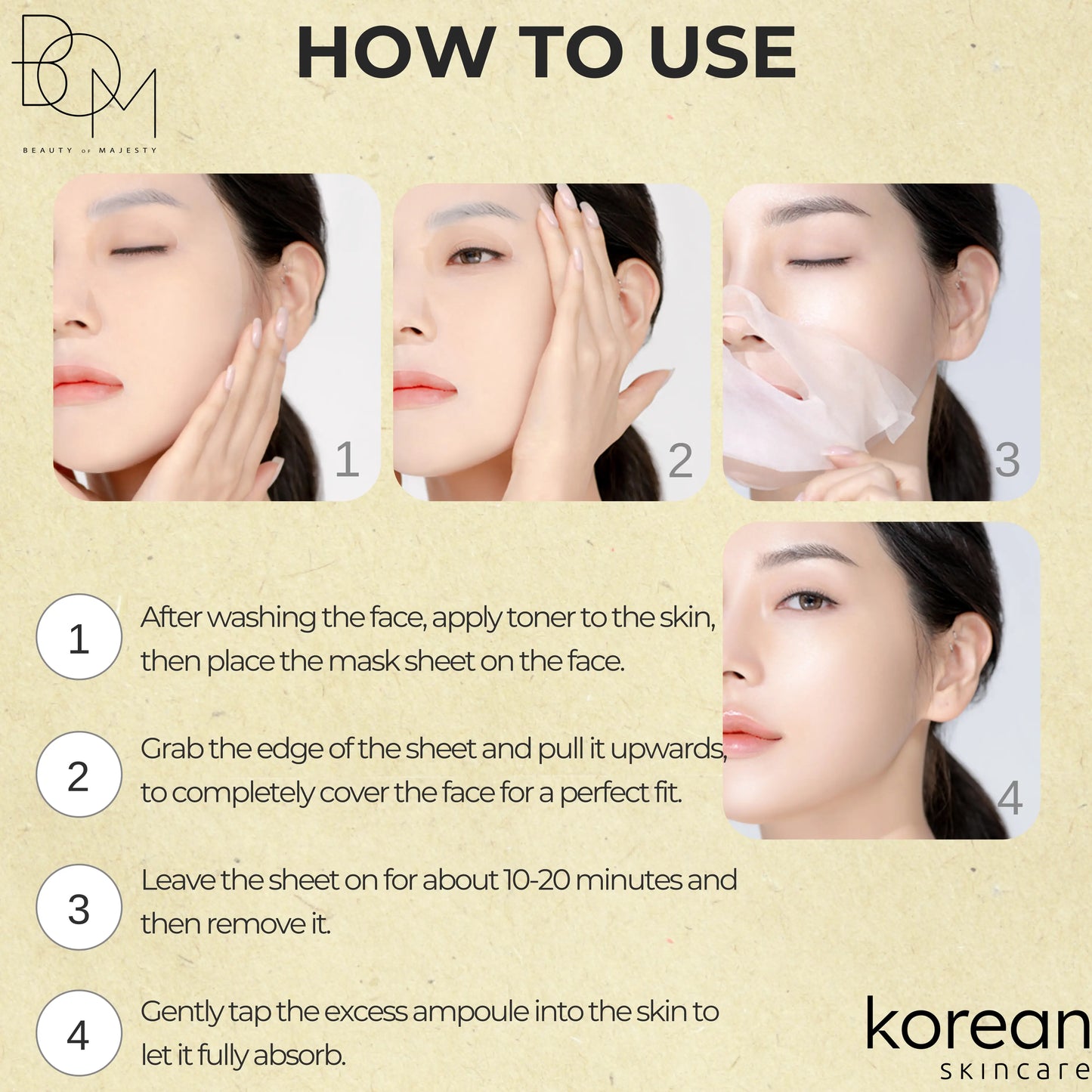 BOM
BEAUTY OF MAJESTY

HOW TO USE

1

2

3

4

1 After washing the face, apply toner to the skin, then place the mask sheet on the face.

2 Grab the edge of the sheet and pull it upwards, to completely cover the face for a perfect fit.

3 Leave the sheet on for about 10-20 minutes and then remove it.

4 Gently tap the excess ampoule into the skin to let it fully absorb.

korean
skincare