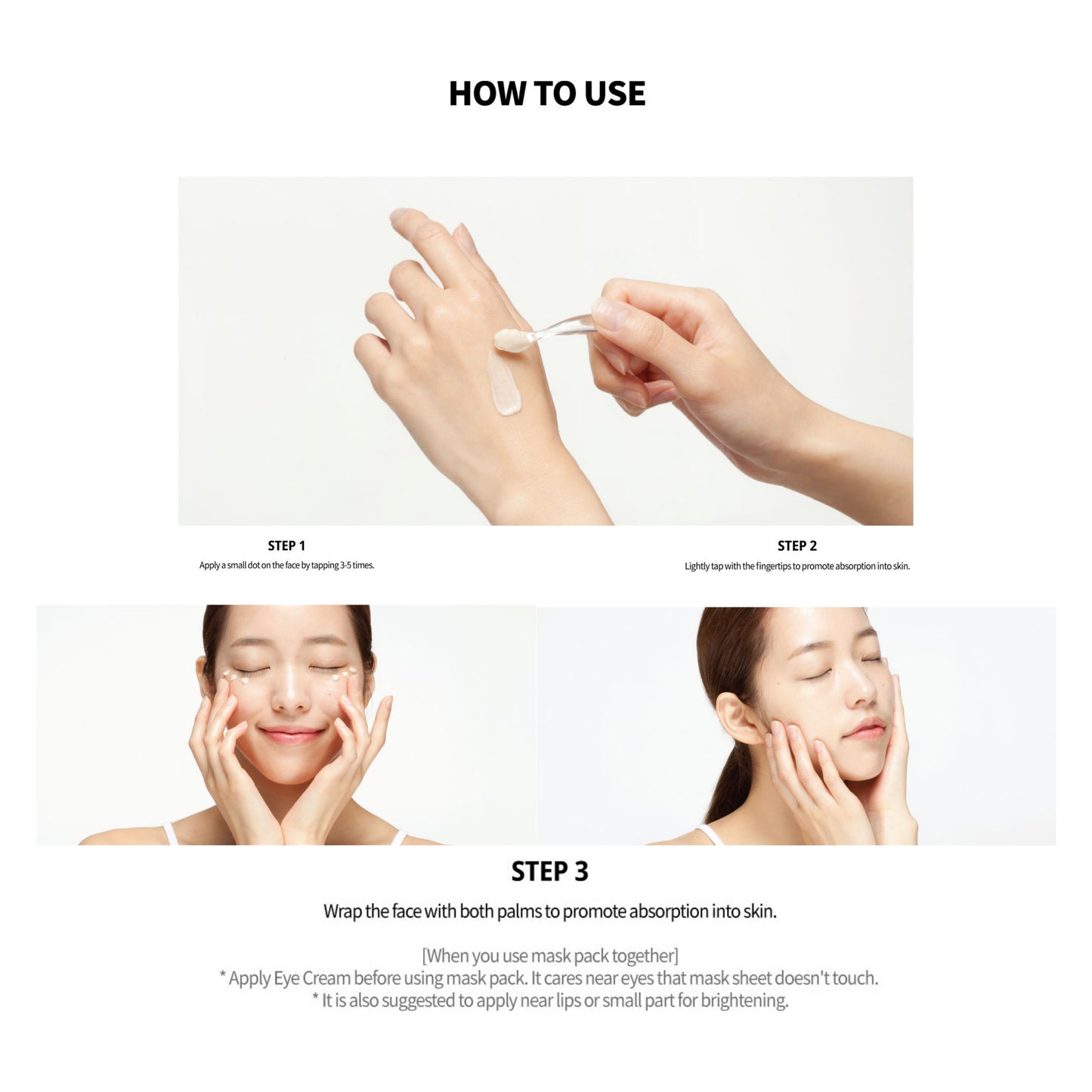 HOW TO USE

STEP 1
Apply a small dot on the face by tapping 3-5 times.

STEP 2
Lightly tap with the fingertips to promote absorption into skin.

STEP 3
Wrap the face with both palms to promote absorption into skin.

[When you use mask pack together]
* Apply Eye Cream before using mask pack. It cares near eyes that mask sheet doesn't touch.
* It is also suggested to apply near lips or small part for brightening.