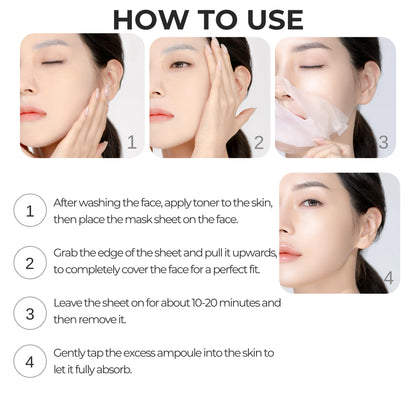 HOW TO USE

1

2

3

4

1 After washing the face, apply toner to the skin, then place the mask sheet on the face.

2 Grab the edge of the sheet and pull it upwards, to completely cover the face for a perfect fit.

3 Leave the sheet on for about 10-20 minutes and then remove it.

4 Gently tap the excess ampoule into the skin to let it fully absorb.