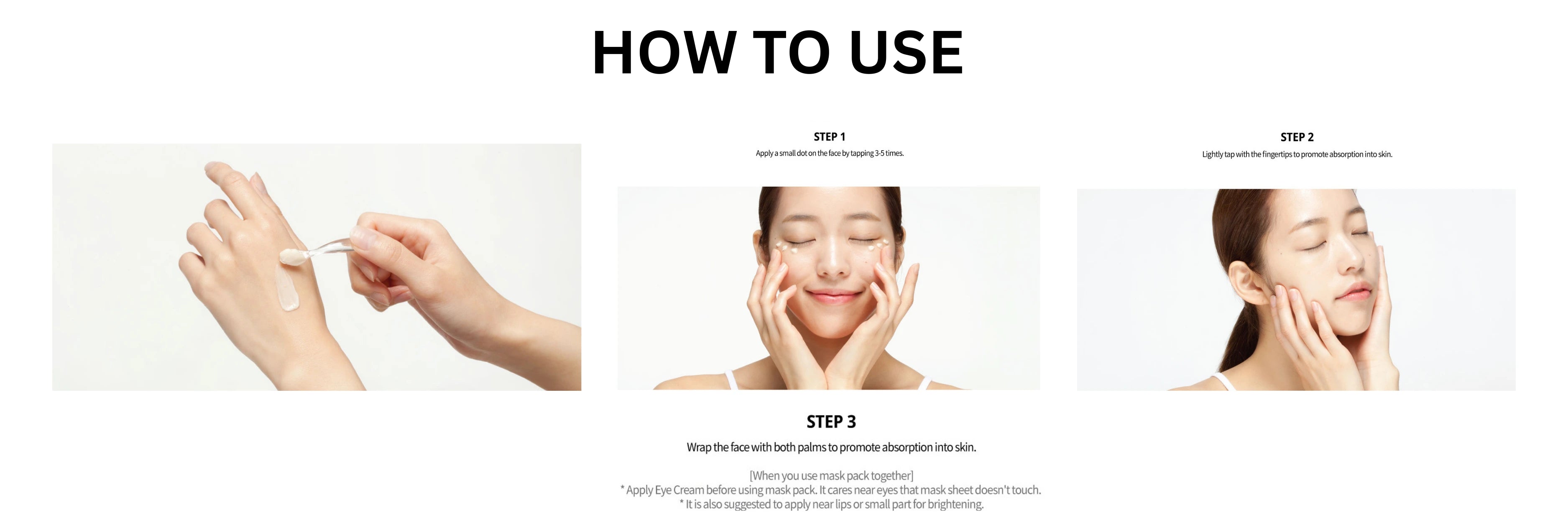 HOW TO USE

STEP 1
Apply a small dot on the face by tapping 3-5 times.

STEP 2
Lightly tap with the fingertips to promote absorption into skin.

STEP 3
Wrap the face with both palms to promote absorption into skin.

[When you use mask pack together]
* Apply Eye Cream before using mask pack. It cares near eyes that mask sheet doesn't touch.
* It is also suggested to apply near lips or small part for brightening.