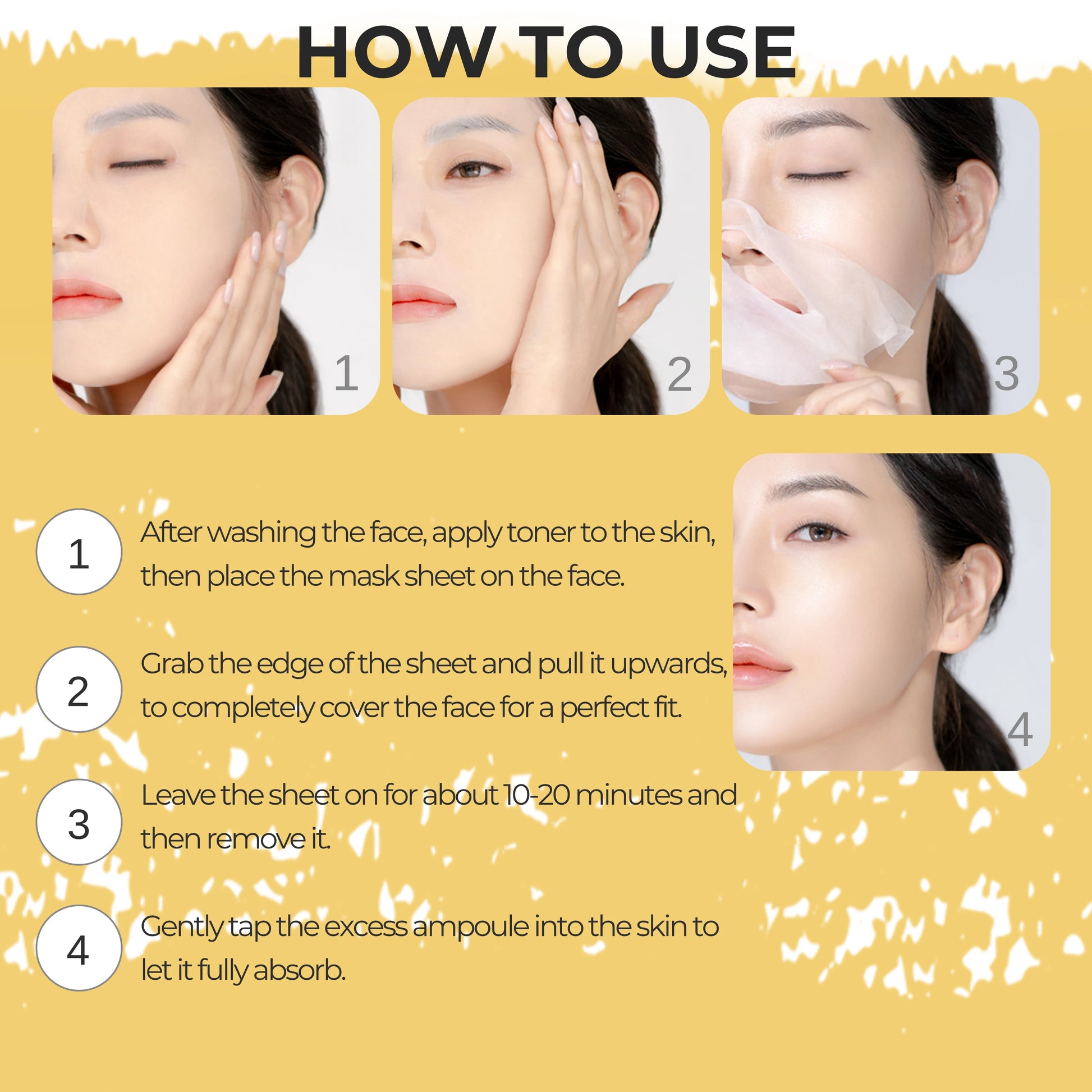 HOW TO USE

1

2

3

4

1 After washing the face, apply toner to the skin, then place the mask sheet on the face.

2 Grab the edge of the sheet and pull it upwards, to completely cover the face for a perfect fit.

3 Leave the sheet on for about 10-20 minutes and then remove it.

4 Gently tap the excess ampoule into the skin to let it fully absorb.