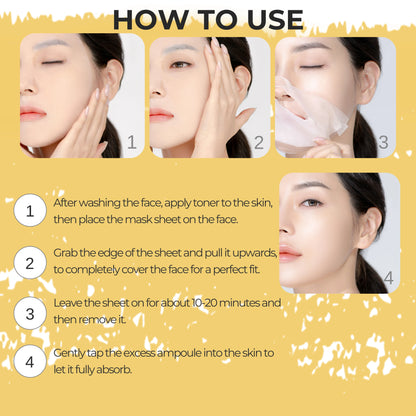 HOW TO USE

1

2

3

4

1 After washing the face, apply toner to the skin, then place the mask sheet on the face.

2 Grab the edge of the sheet and pull it upwards, to completely cover the face for a perfect fit.

3 Leave the sheet on for about 10-20 minutes and then remove it.

4 Gently tap the excess ampoule into the skin to let it fully absorb.